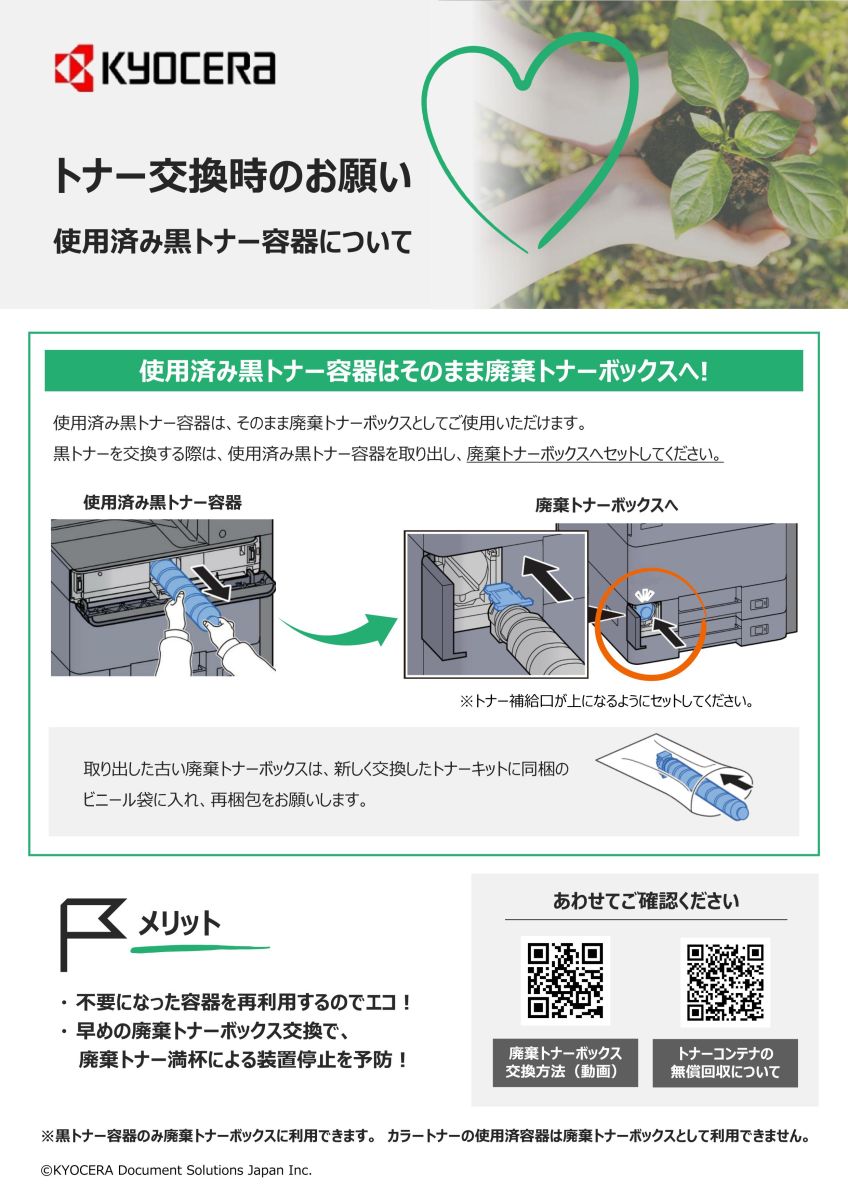 KYOCERA

トナー交換時のお願い

使用済み黒トナー容器について

使用済み黒トナー容器はそのまま廃棄トナーボックスへ!

使用済み黒トナー容器は、そのまま廃棄トナーボックスとしてご使用いただけます。

黒トナーを交換する際は、使用済み黒トナー容器を取り出し、廃棄トナーボックスへセットしてください。

使用済み黒トナー容器

廃棄トナーボックスへ

※トナー補給口が上になるようにセットしてください。

取り出した古い廃棄トナーボックスは、新しく交換したトナーキットに同梱のビニール袋に入れ、再梱包をお願いします。

メリット

・不要になった容器を再利用するのでエコ!

・早めの廃棄トナーボックス交換で、廃棄トナー満杯による装置停止を予防!

あわせてご確認ください

廃棄トナーボックス交換方法(動画)

トナーコンテナの無償回収について

※黒トナー容器のみ廃棄トナーボックスに利用できます。 カラートナーの使用済容器は廃棄トナーボックスとして利用できません。

©KYOCERA Document Solutions Japan Inc.